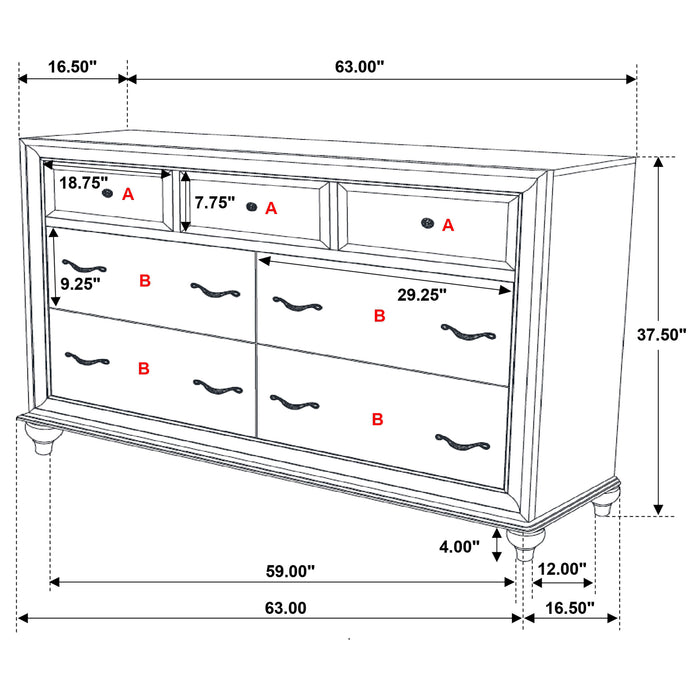 16.50"
63.00"
18.75"
A
7.75"
A
A
9.25"
B
29.25"
B
B
B
37.50"
4.00"
59.00"
12.00"
63.00
16.50"